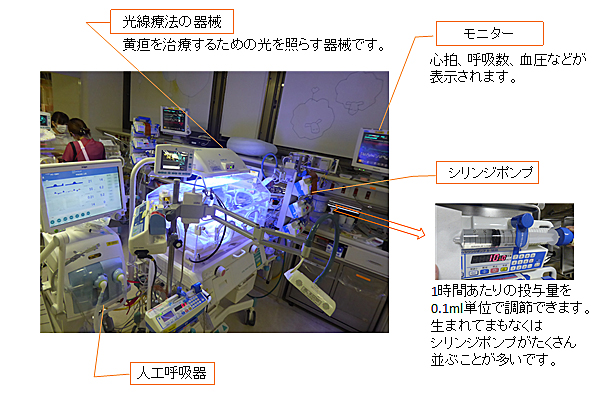 光線療法の器械
黄疸を治療するための光を照らす器械です。

モニター
心拍、呼吸数、血圧などが表示されます。

シリンジポンプ

1時間あたりの投与量を0.1ml単位で調節できます。生まれてまもなくはシリンジポンプがたくさん並ぶことが多いです。

人工呼吸器